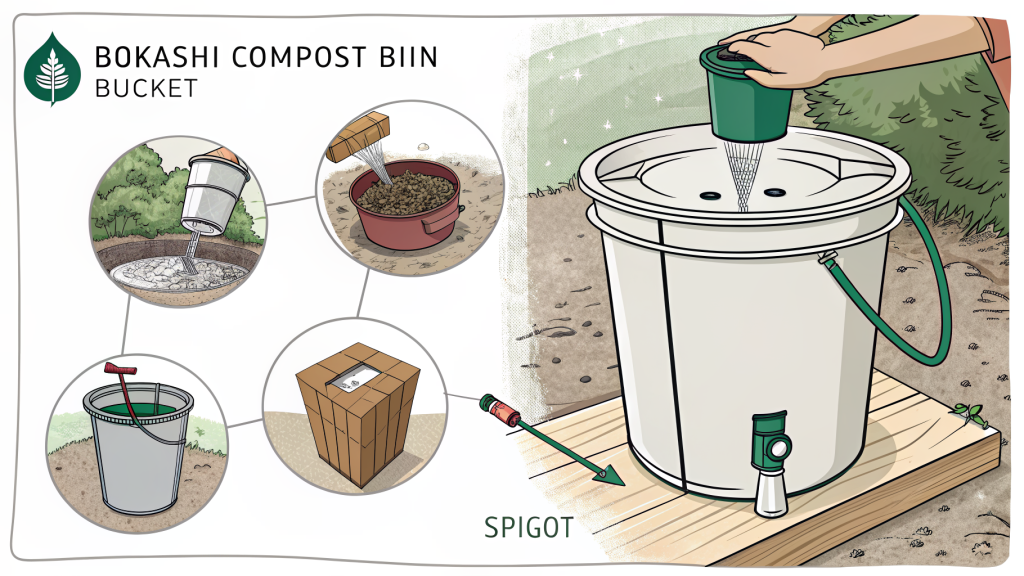 BOKASHI COMPOST BIIN
BUCKET

SPIGOT